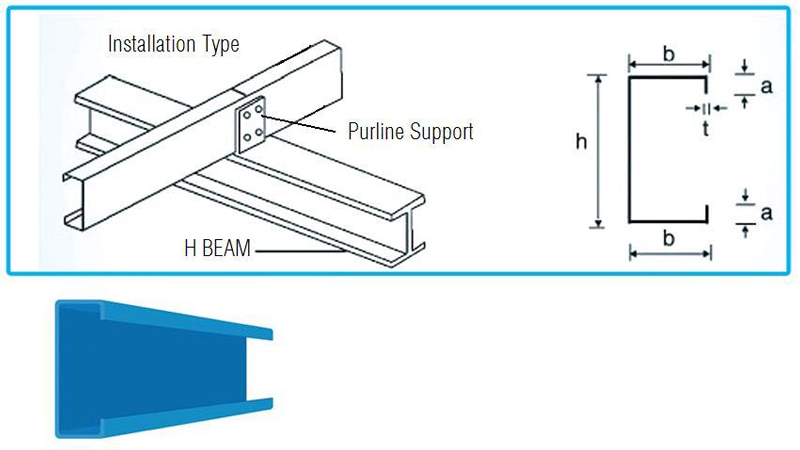 Installation Type

Purline Support

H BEAM

b

a

t

h

a

b